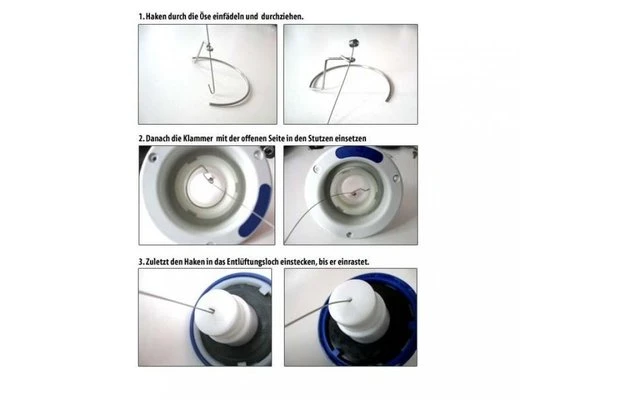 1. Haken durch die Öse einfädeln und durchziehen.

2. Danach die Klammer mit der offenen Seite in den Stutzen einsetzen

3. Zuletzt den Haken in das Entlüftungsloch einstecken, bis er einrastet.